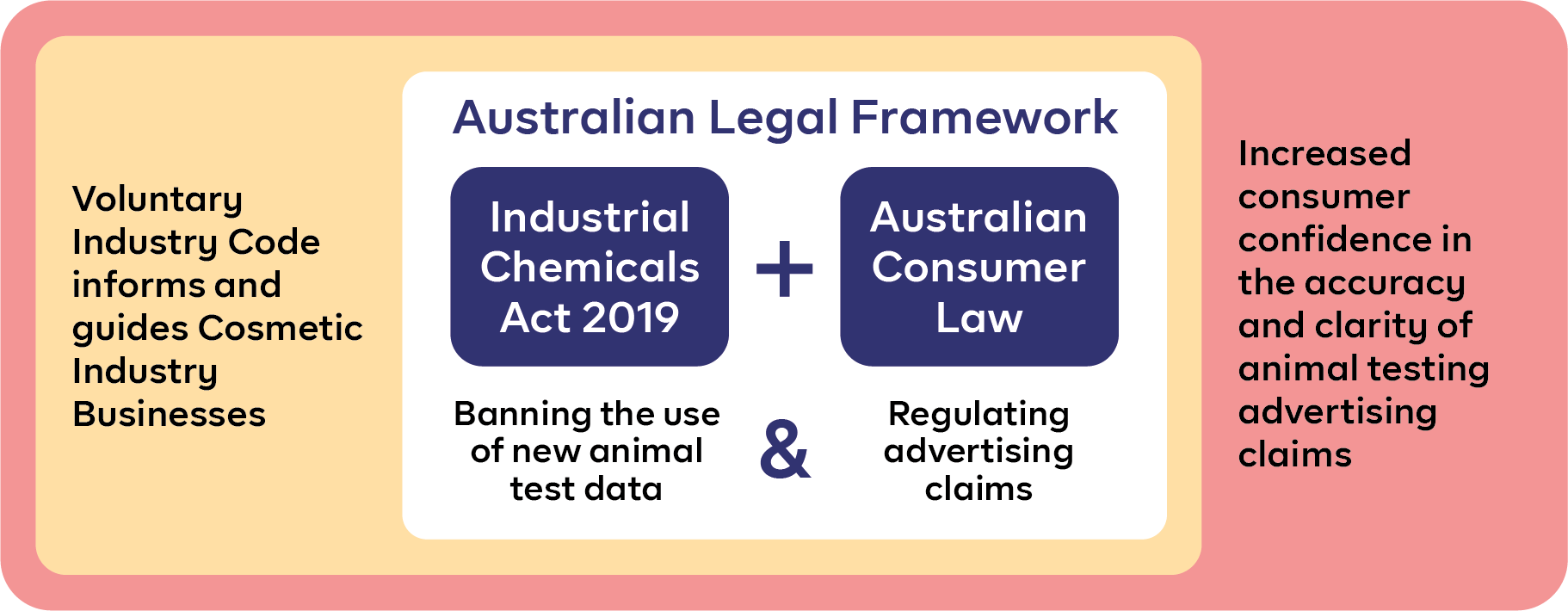 Voluntary Industry Code informs and guides Cosmetic Industry Businesses

Australian Legal Framework

Industrial Chemicals Act 2019

+

Australian Consumer Law

Banning the use of new animal test data

&

Regulating advertising claims

Increased consumer confidence in the accuracy and clarity of animal testing advertising claims