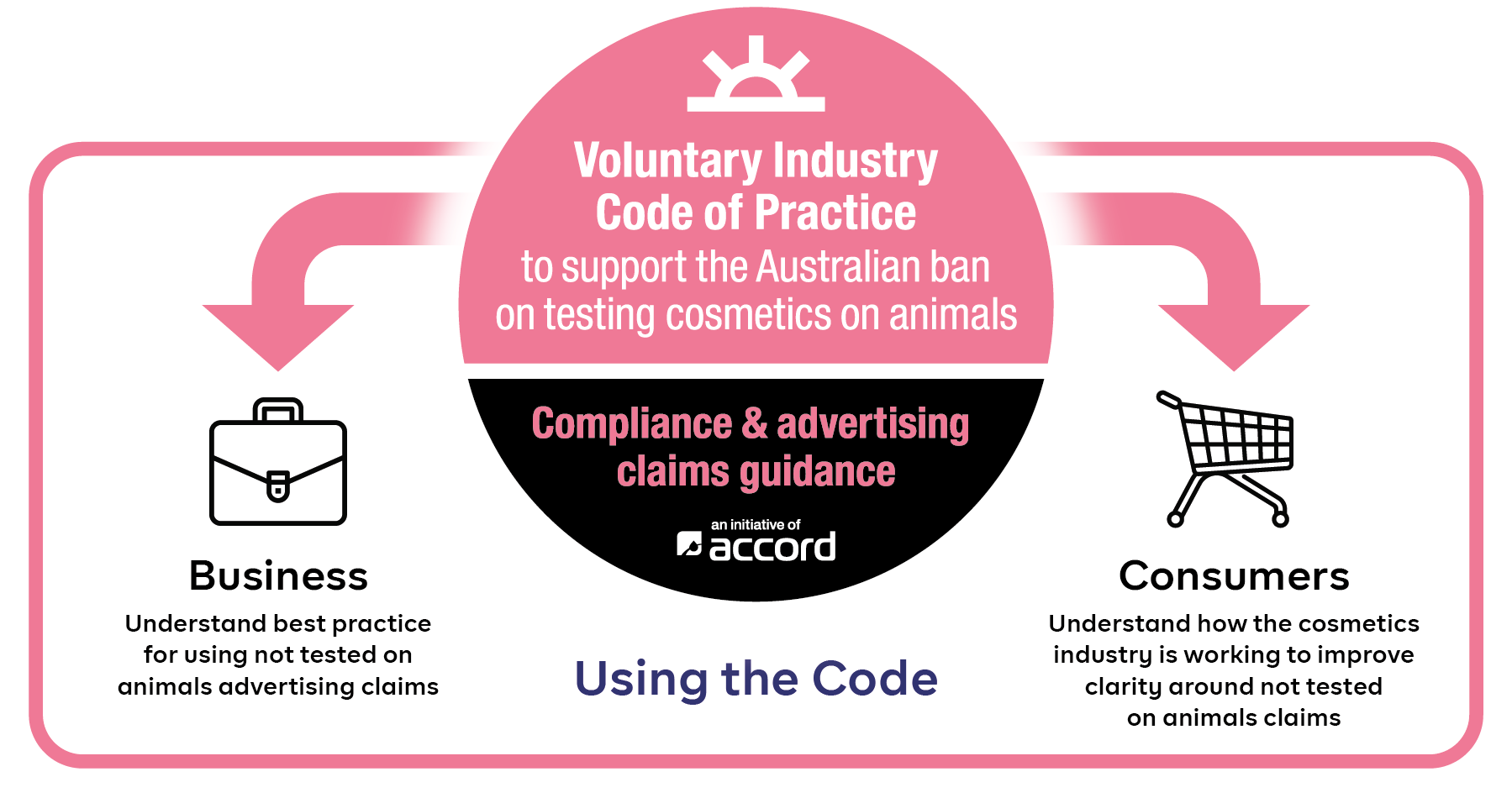 Voluntary Industry Code of Practice
to support the Australian ban on testing cosmetics on animals

Compliance & advertising claims guidance

an initiative of
accord

Business
Understand best practice for using not tested on animals advertising claims

Using the Code

Consumers
Understand how the cosmetics industry is working to improve clarity around not tested on animals claims